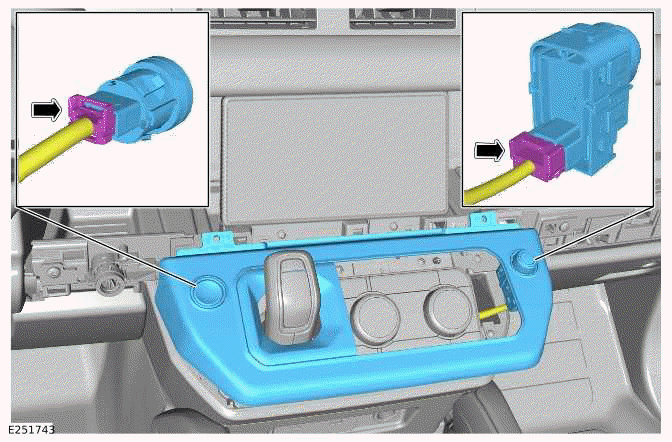 E251743